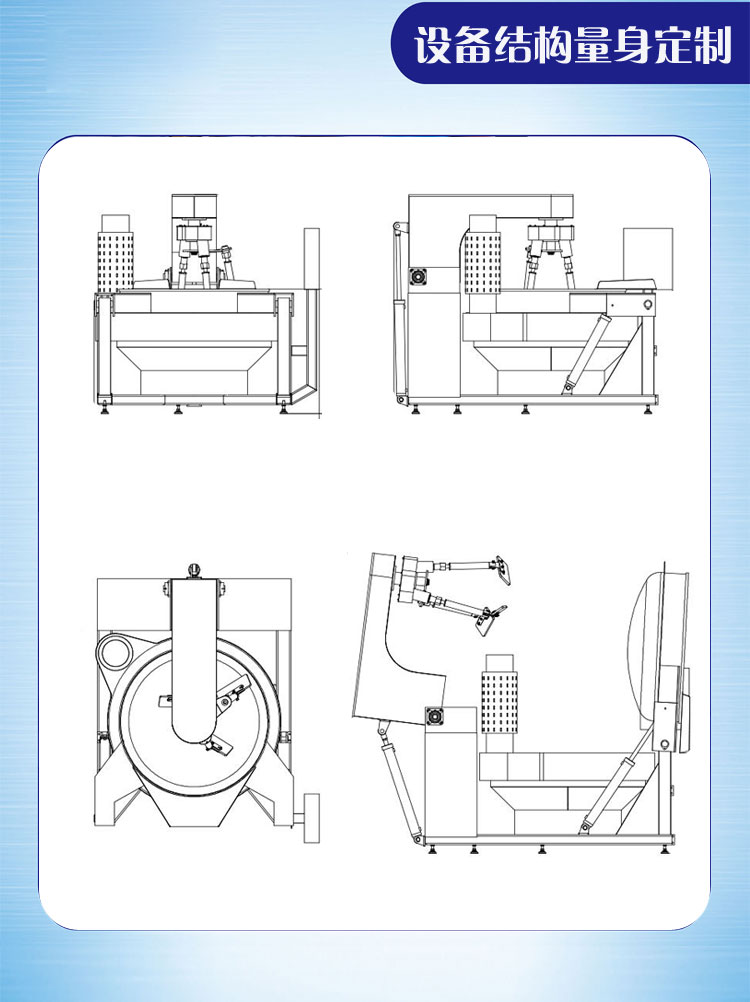 设备结构量身定制