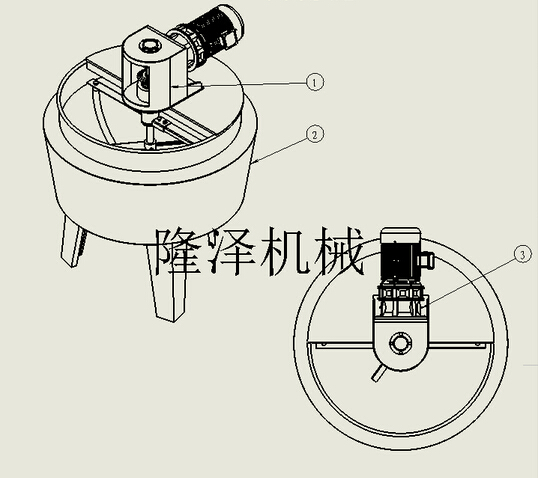 1

2

隆泽机械

3